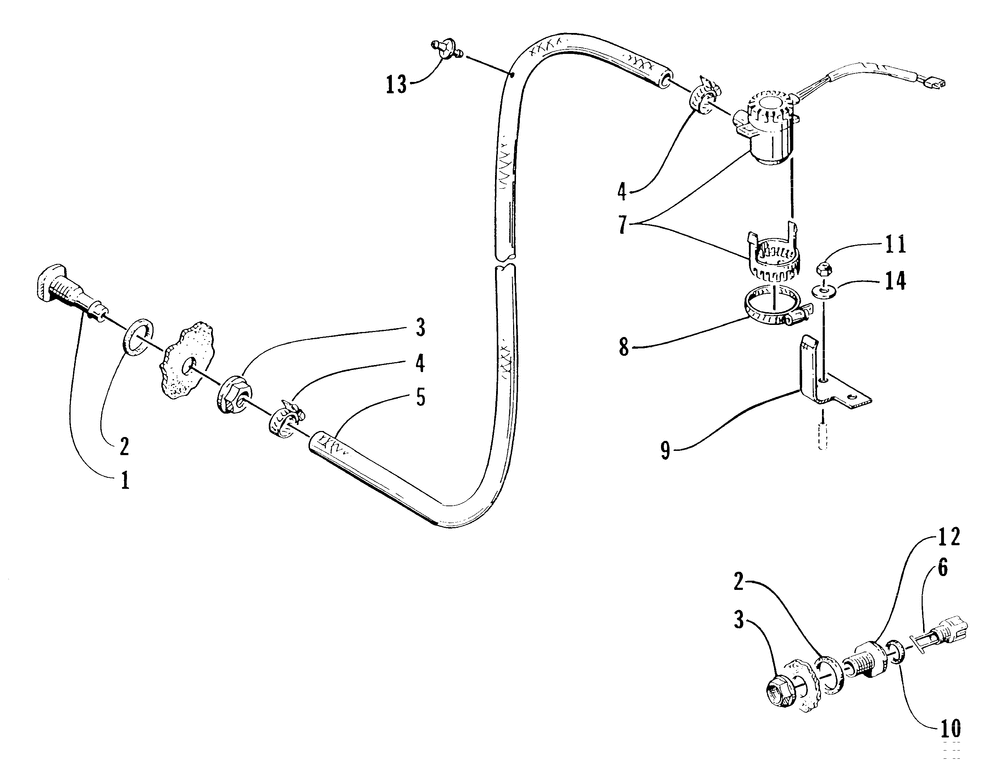 13
4
7
11
14
8
9
3
4
5
2
1
12
6
2
3
10